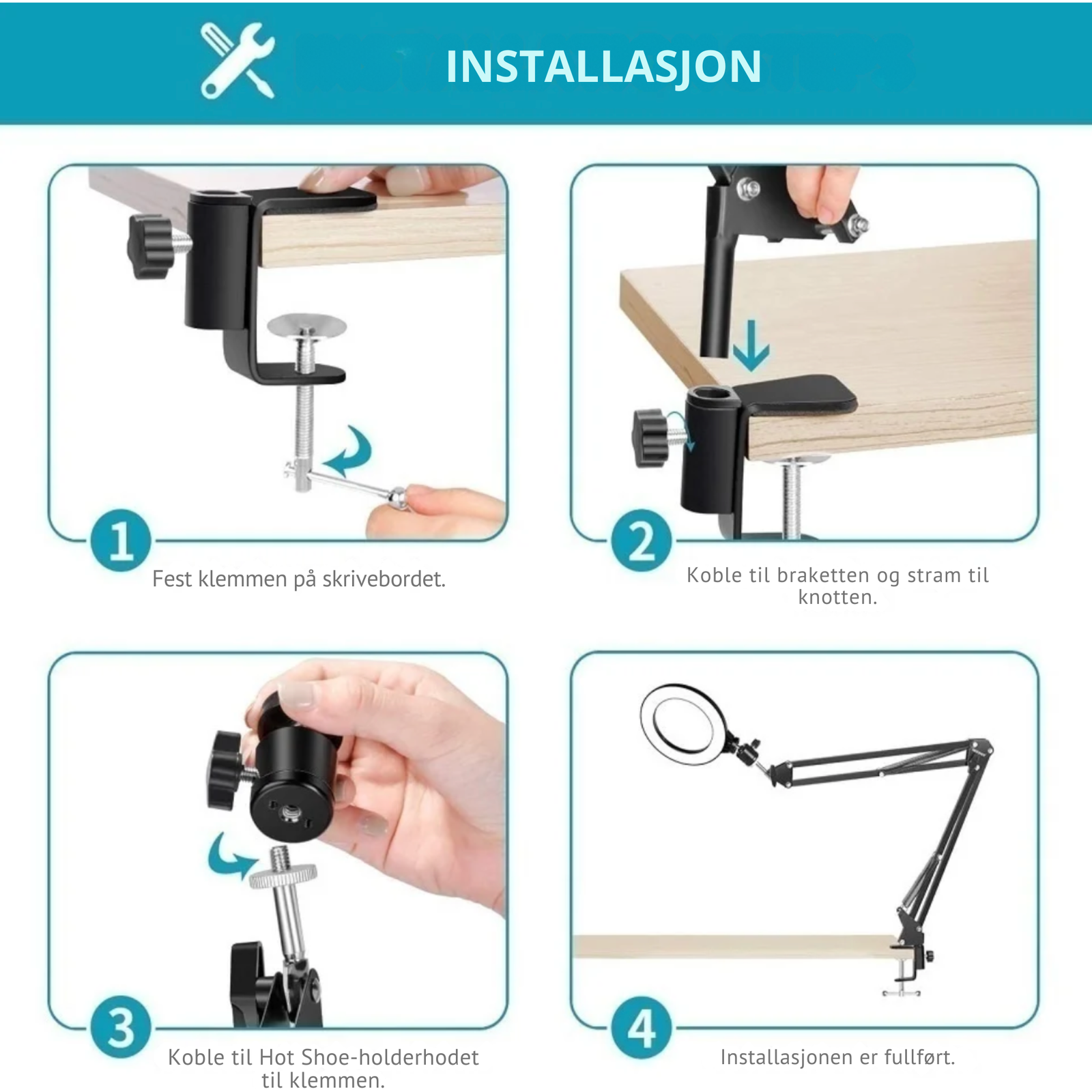 INSTALLASJON

1

Fest klemmen på skrivebordet.

2

Koble til braketten og stram til knotten.

3

Koble til Hot Shoe-holderhodet til klemmen.

4

Installasjonen er fullført.